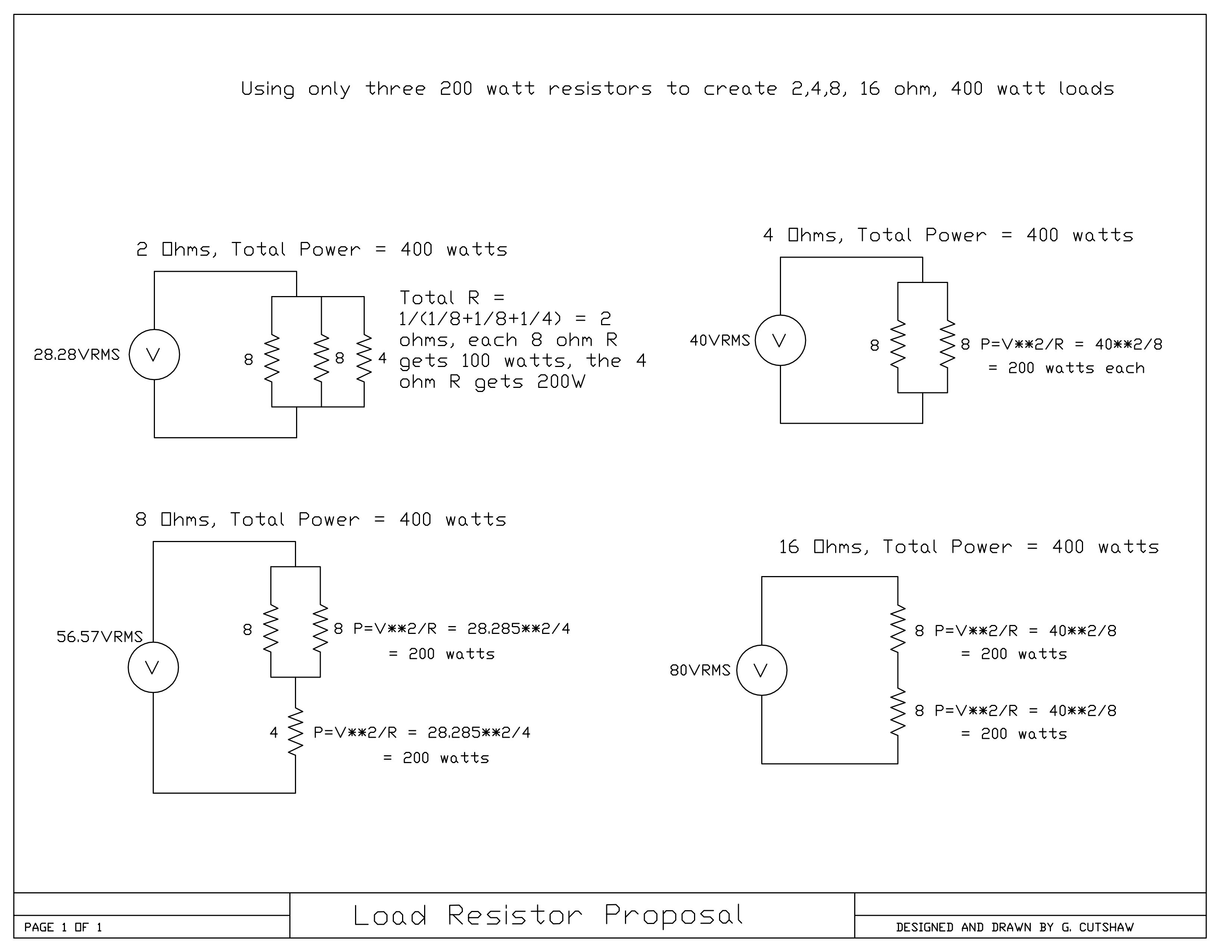 Using only three 200 watt resistors to create 2,4,8, 16 ohm, 400 watt loads

2 Ohms, Total Power = 400 watts

28.28VRMS

V

8

8

4

Total R = 1/(1/8+1/8+1/4) = 2 ohms, each 8 ohm R gets 100 watts, the 4 ohm R gets 200W

4 Ohms, Total Power = 400 watts

40VRMS

V

8

8 P=V**2/R = 40**2/8 = 200 watts each

8 Ohms, Total Power = 400 watts

56.57VRMS

V

8

8 P=V**2/R = 28.285**2/4 = 200 watts

4 P=V**2/R = 28.285**2/4 = 200 watts

16 Ohms, Total Power = 400 watts

80VRMS

V

8 P=V**2/R = 40**2/8 = 200 watts

8 P=V**2/R = 40**2/8 = 200 watts

PAGE 1 OF 1

Load Resistor Proposal

DESIGNED AND DRAWN BY G. CUTSHAW